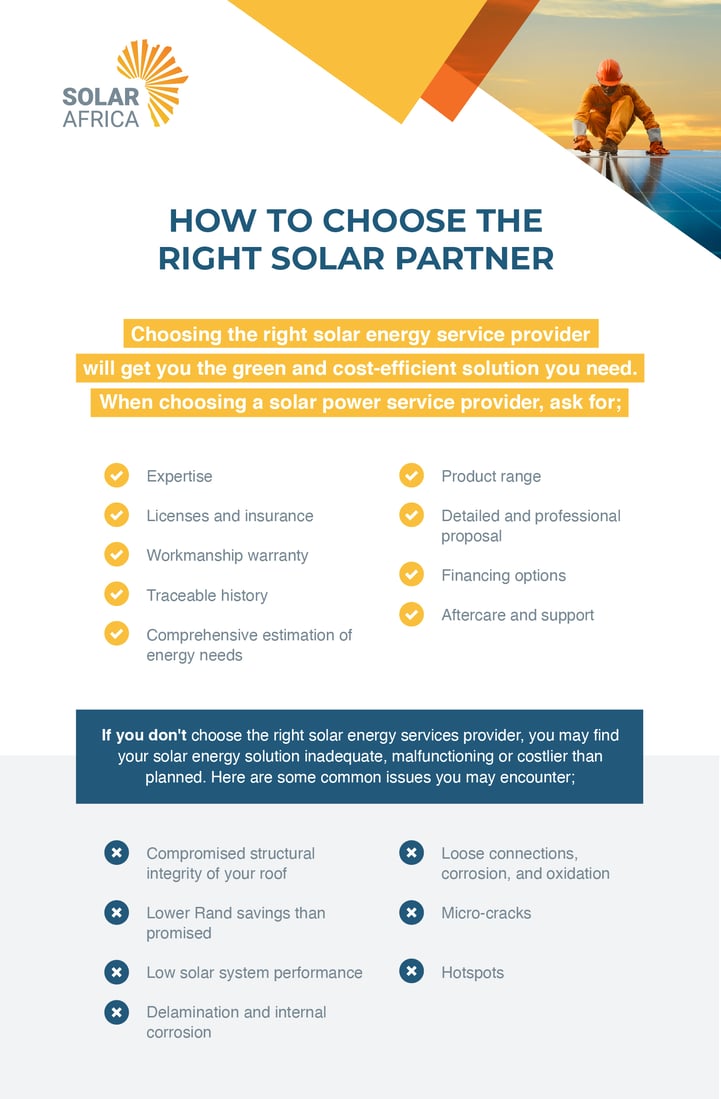 SOLAR AFRICA

HOW TO CHOOSE THE RIGHT SOLAR PARTNER

Choosing the right solar energy service provider will get you the green and cost-efficient solution you need. When choosing a solar power service provider, ask for;

Expertise

Licenses and insurance

Workmanship warranty

Traceable history

Comprehensive estimation of energy needs

Product range

Detailed and professional proposal

Financing options

Aftercare and support

If you don't choose the right solar energy services provider, you may find your solar energy solution inadequate, malfunctioning or costlier than planned. Here are some common issues you may encounter;

Compromised structural integrity of your roof

Lower Rand savings than promised

Low solar system performance

Delamination and internal corrosion

Loose connections, corrosion, and oxidation

Micro-cracks

Hotspots